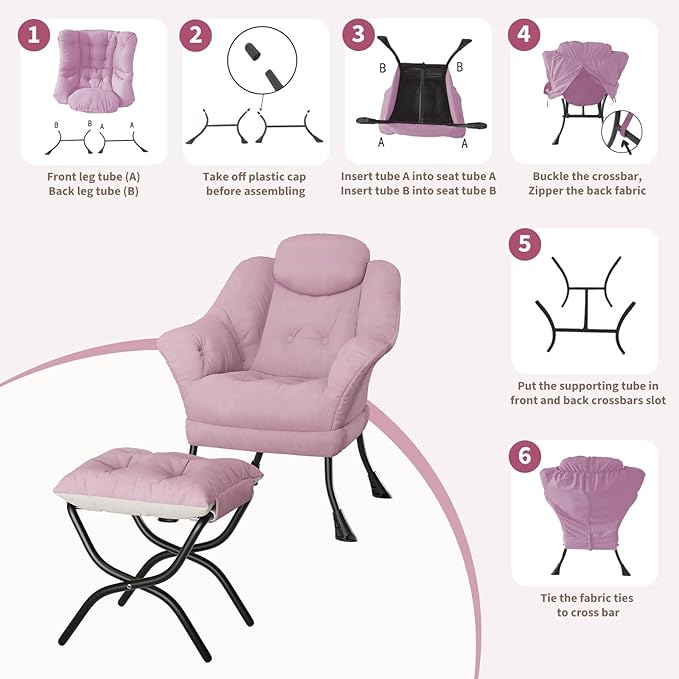 1

B B A A

Front leg tube (A)
Back leg tube (B)

2

Take off plastic cap
before assembling

3

B B
A A

Insert tube A into seat tube A
Insert tube B into seat tube B

4

Buckle the crossbar,
Zipper the back fabric

5

Put the supporting tube in
front and back crossbars slot

6

Tie the fabric ties
to cross bar