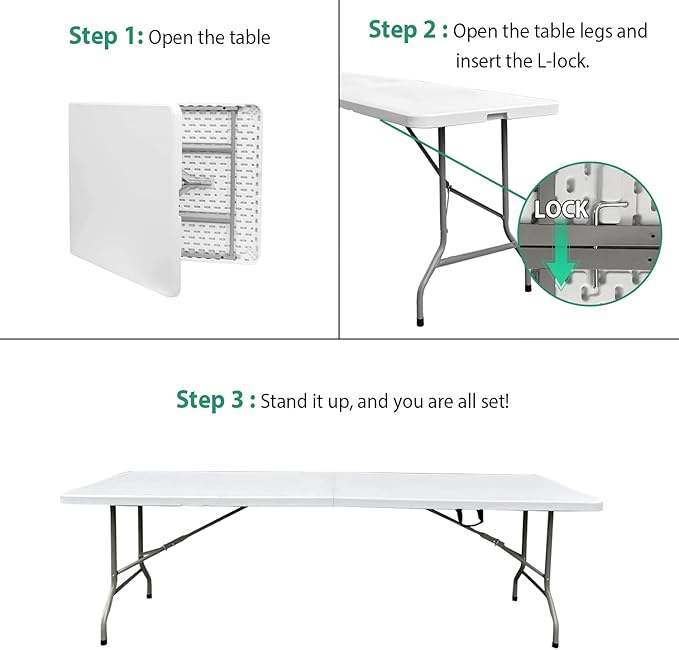 Step 1: Open the table

Step 2 : Open the table legs and insert the L-lock.

LOCK

Step 3 : Stand it up, and you are all set!