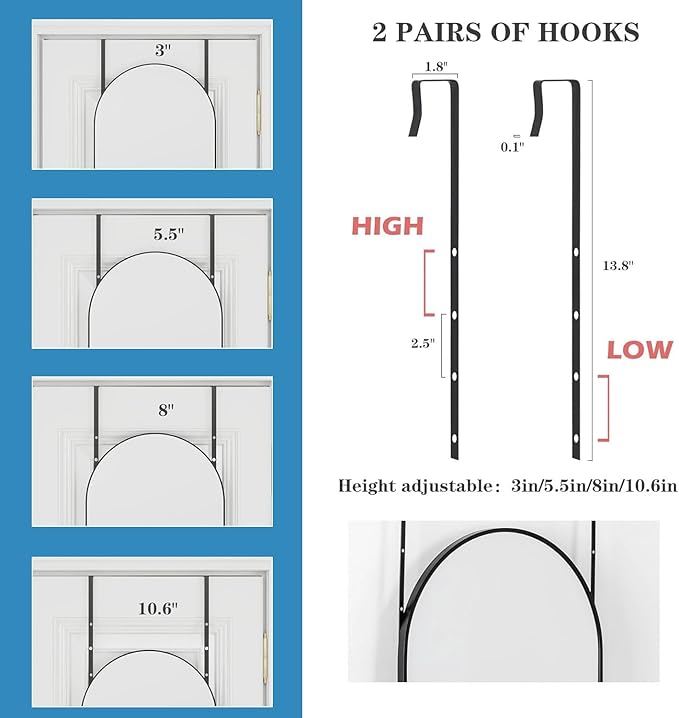 3"

5.5"

8"

10.6"

2 PAIRS OF HOOKS

1.8"

0.1"

HIGH

13.8"

2.5"

LOW

Height adjustable: 3in/5.5in/8in/10.6in