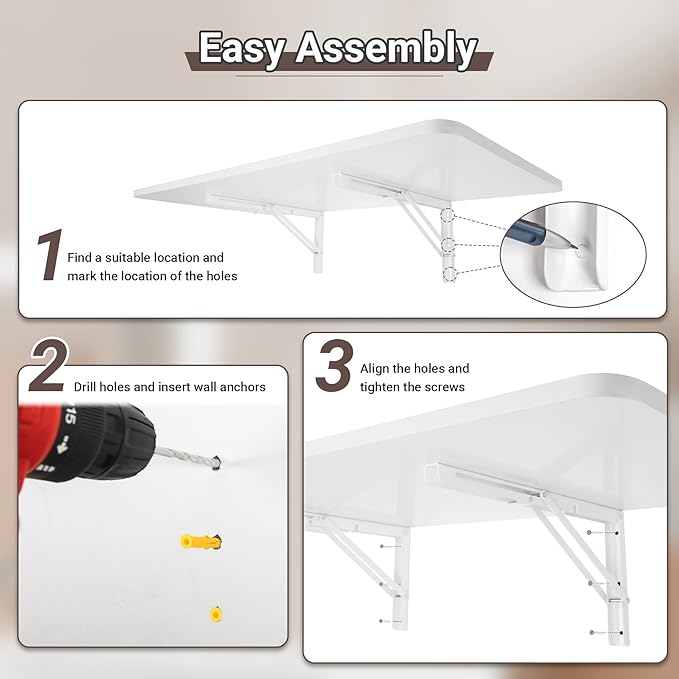 Easy Assembly

1 Find a suitable location and mark the location of the holes

2 Drill holes and insert wall anchors

15

3 Align the holes and tighten the screws