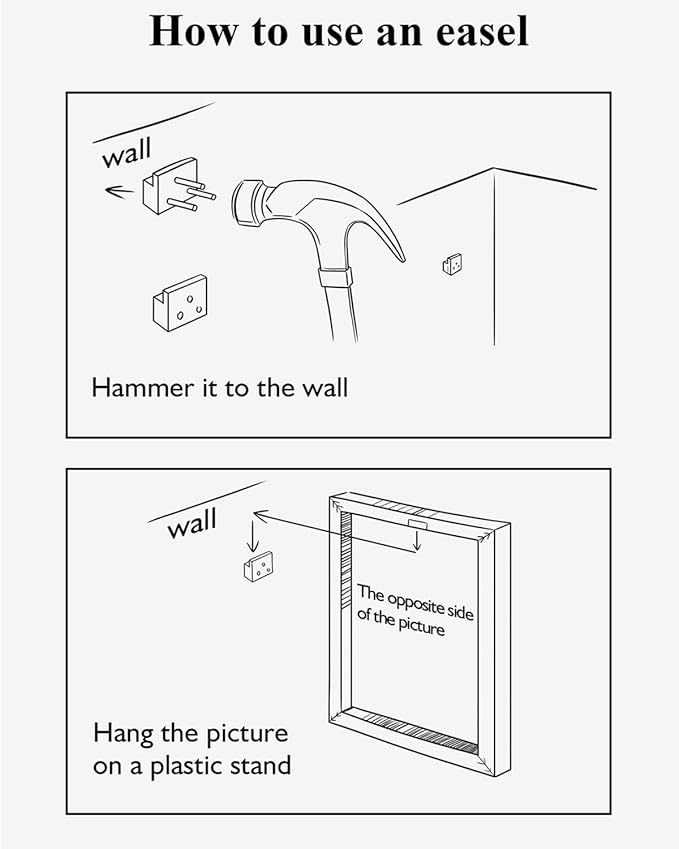 How to use an easel

wall

Hammer it to the wall

wall

The opposite side of the picture

Hang the picture on a plastic stand