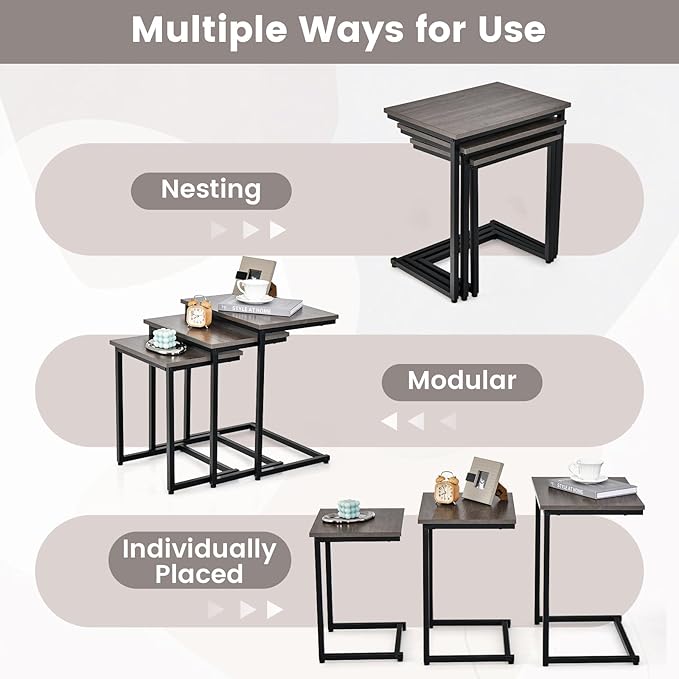 Multiple Ways for Use

Nesting

Modular

Individually Placed