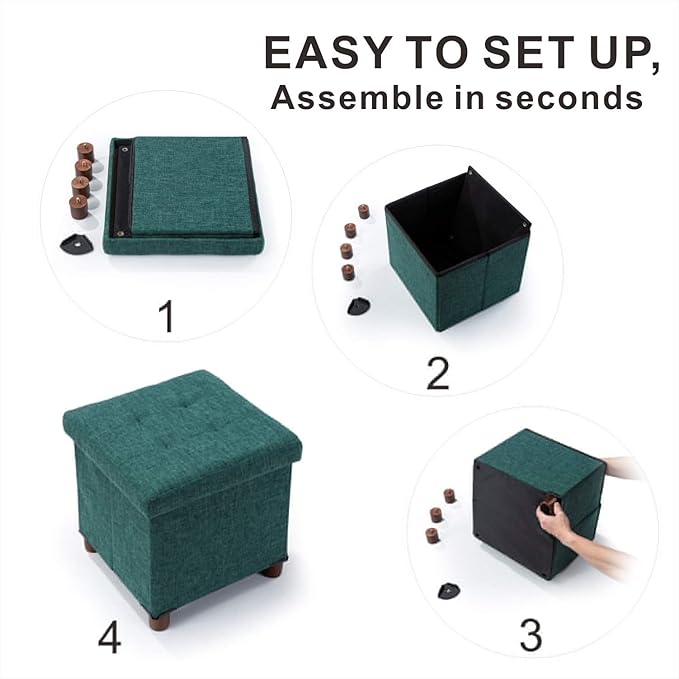 EASY TO SET UP,
Assemble in seconds

1

2

4

3