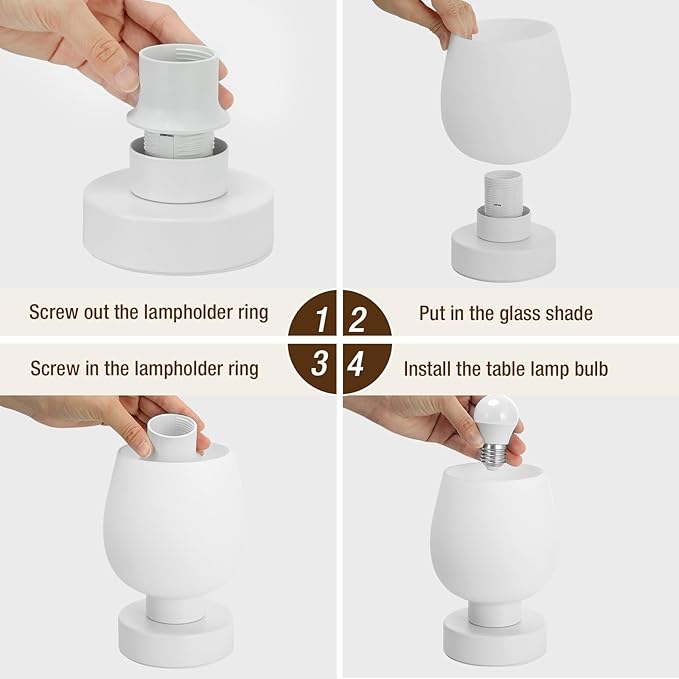 Screw out the lampholder ring

1

2

Put in the glass shade

Screw in the lampholder ring

3

4

Install the table lamp bulb