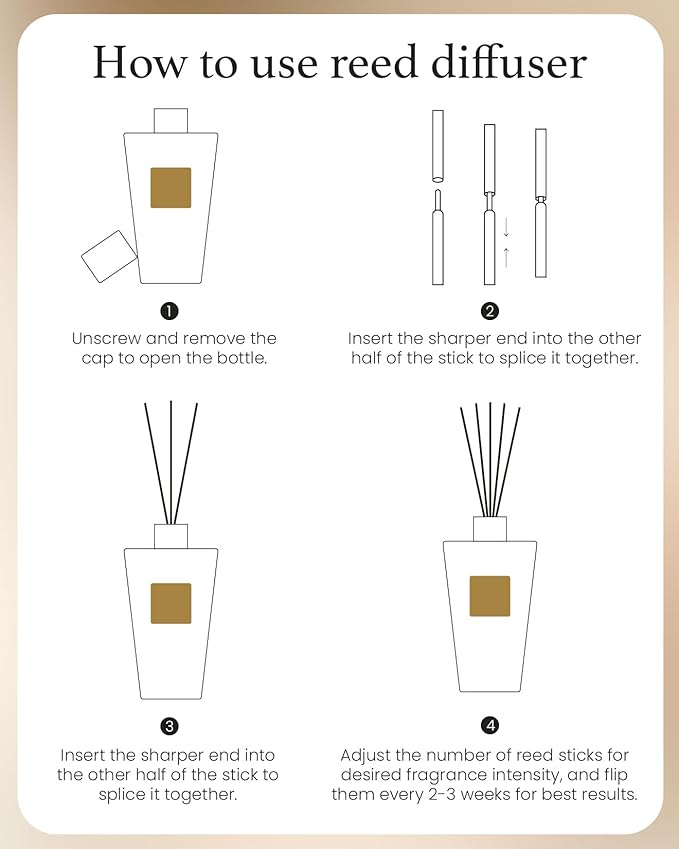 How to use reed diffuser

1
Unscrew and remove the cap to open the bottle.

2
Insert the sharper end into the other half of the stick to splice it together.

3
Insert the sharper end into the other half of the stick to splice it together.

4
Adjust the number of reed sticks for desired fragrance intensity, and flip them every 2-3 weeks for best results.