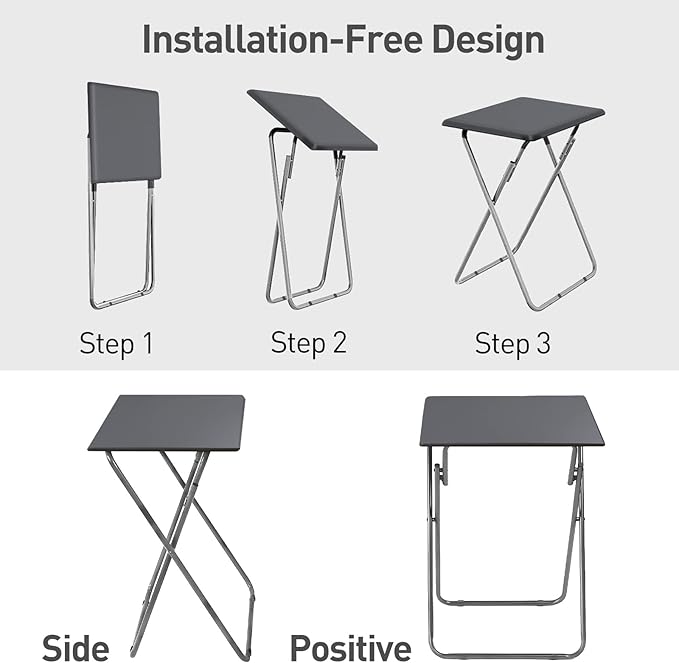 Installation-Free Design

Step 1

Step 2

Step 3

Side

Positive