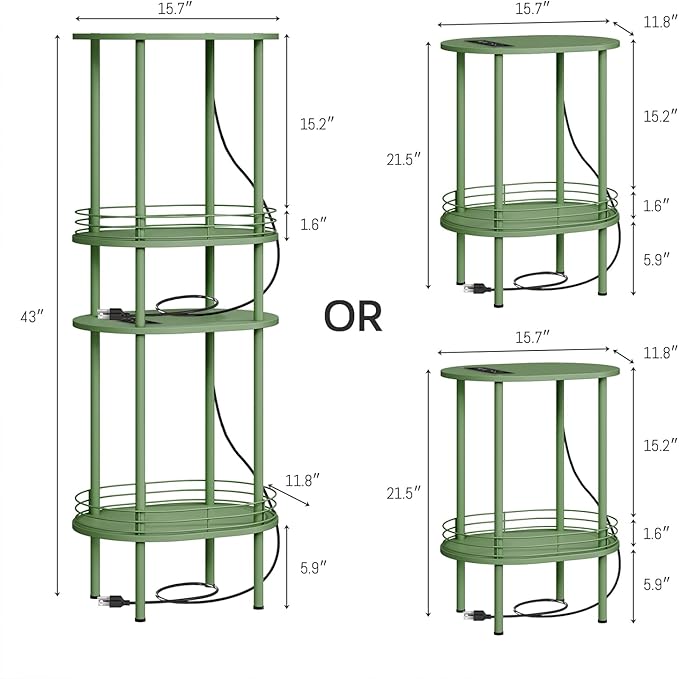 15.7″
43″
15.2″
1.6″
11.8″
5.9″

OR

15.7″
11.8″
21.5″
15.2″
1.6″
5.9″

15.7″
11.8″
21.5″
15.2″
1.6″
5.9″