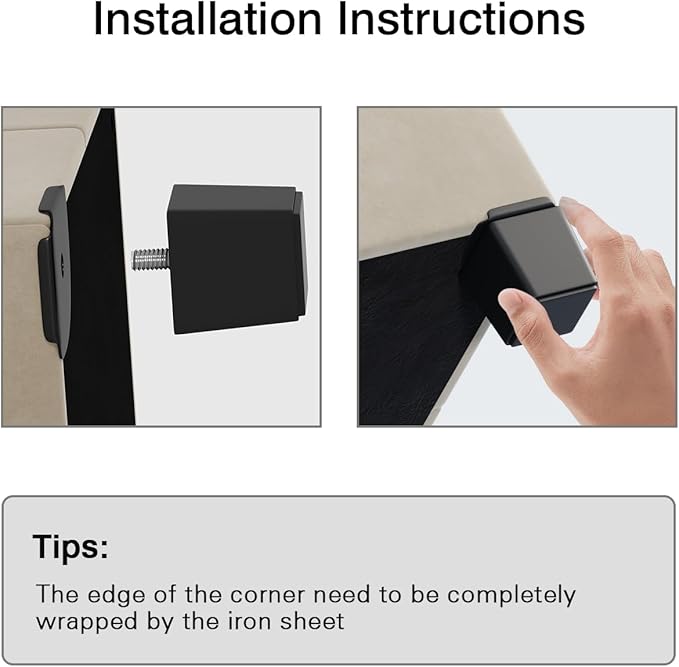 Installation Instructions

Tips:

The edge of the corner need to be completely wrapped by the iron sheet