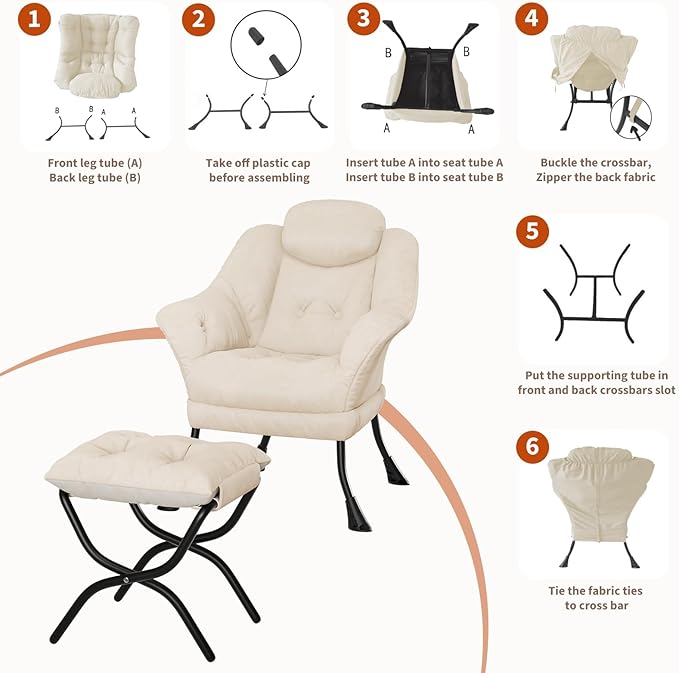 1

B B A A

Front leg tube (A)
Back leg tube (B)

2

Take off plastic cap
before assembling

3

B B

A A

Insert tube A into seat tube A
Insert tube B into seat tube B

4

Buckle the crossbar,
Zipper the back fabric

5

Put the supporting tube in
front and back crossbars slot

6

Tie the fabric ties
to cross bar