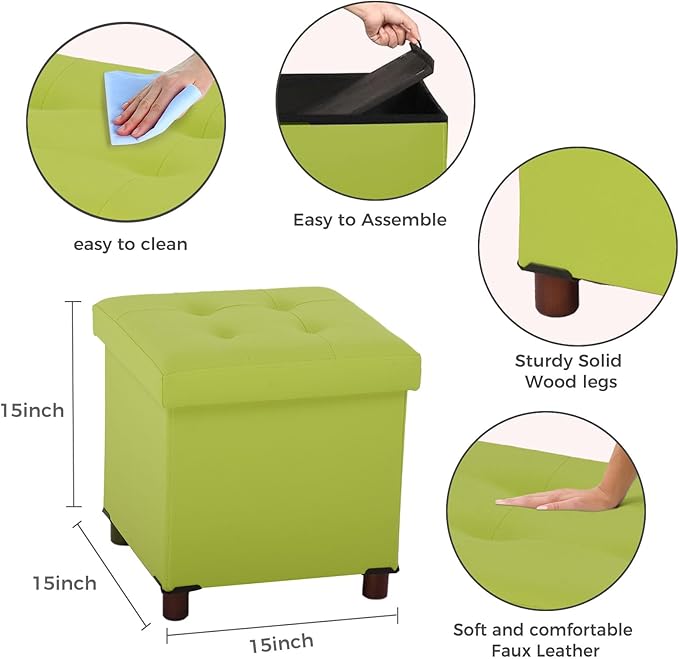 easy to clean

Easy to Assemble

Sturdy Solid Wood legs

15inch

15inch

15inch

Soft and comfortable Faux Leather