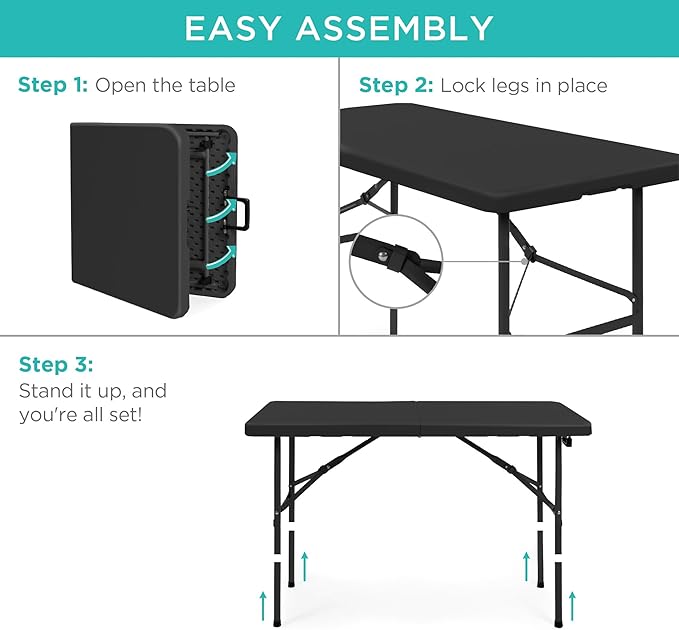 EASY ASSEMBLY

Step 1: Open the table

Step 2: Lock legs in place

Step 3:
Stand it up, and you're all set!