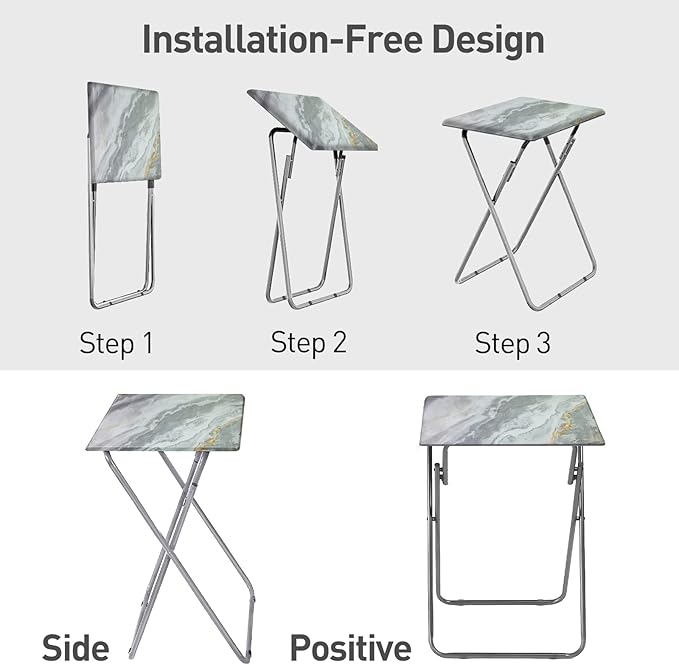 Installation-Free Design

Step 1

Step 2

Step 3

Side

Positive