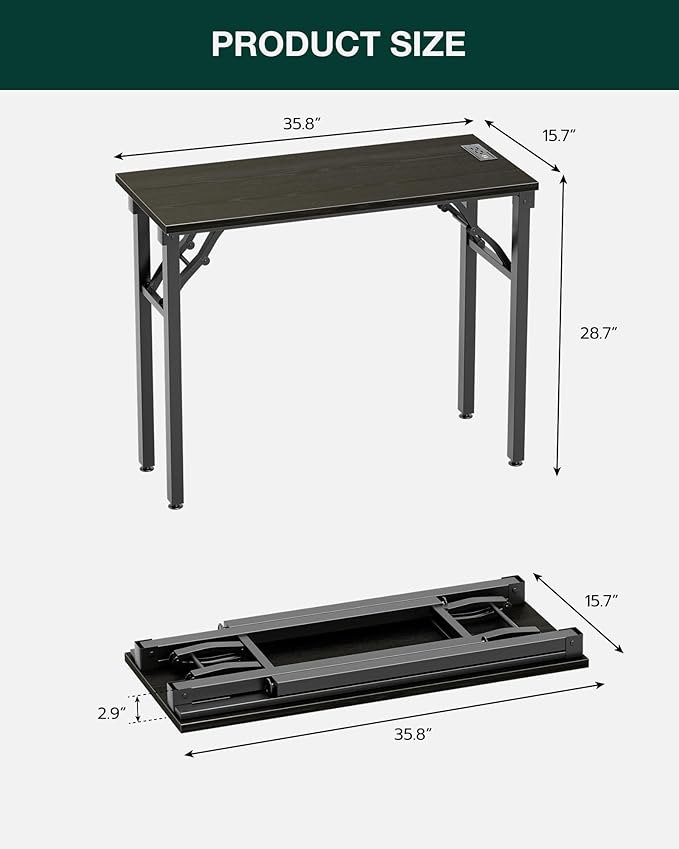 PRODUCT SIZE

35.8″

15.7″

28.7″

15.7″

2.9″

35.8″