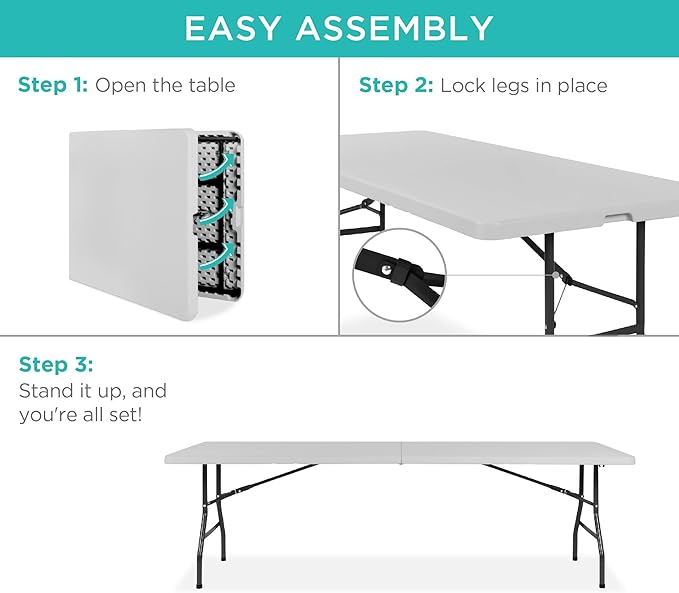 EASY ASSEMBLY

Step 1: Open the table

Step 2: Lock legs in place

Step 3:
Stand it up, and you're all set!