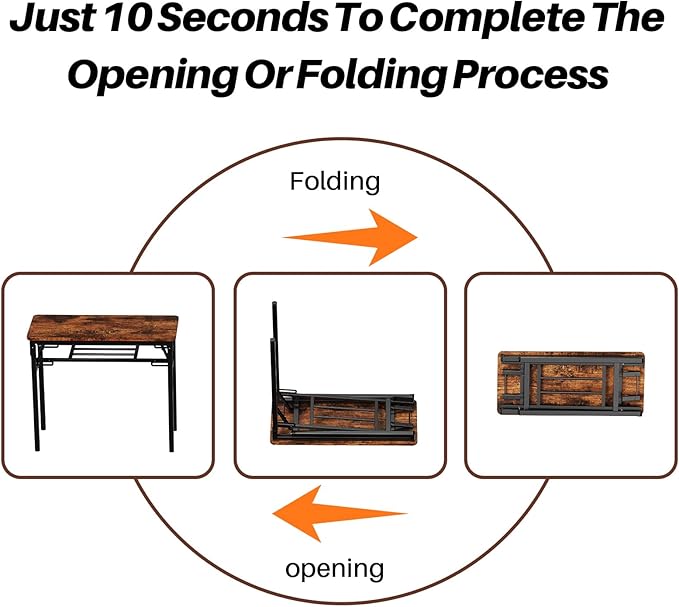 Just 10 Seconds To Complete The Opening Or Folding Process

Folding

opening