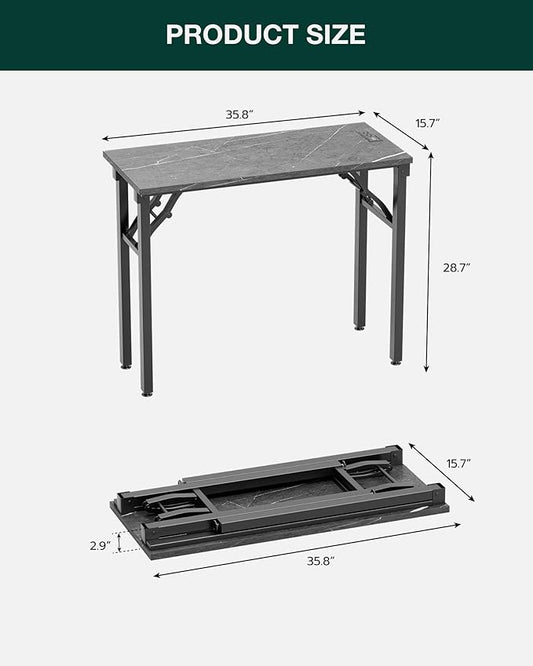 PRODUCT SIZE

35.8”

15.7”

28.7”

15.7”

2.9”

35.8”