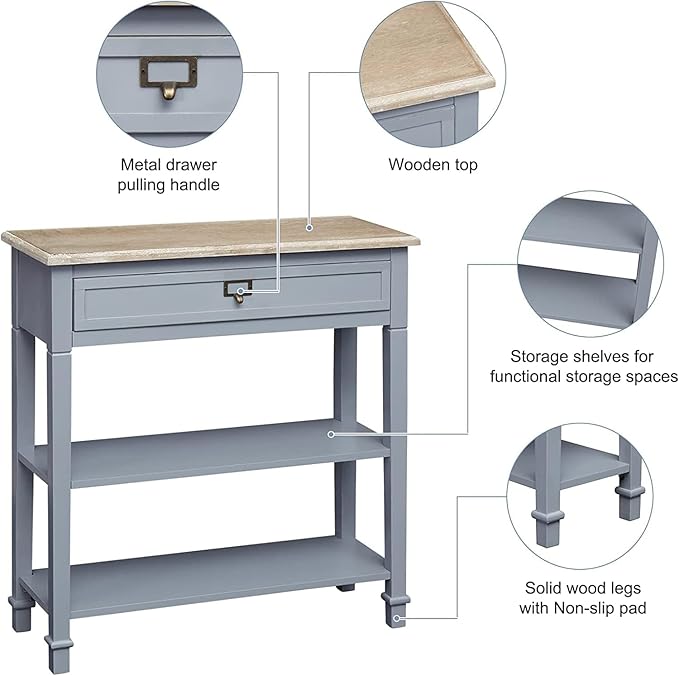 Metal drawer pulling handle

Wooden top

Storage shelves for functional storage spaces

Solid wood legs with Non-slip pad