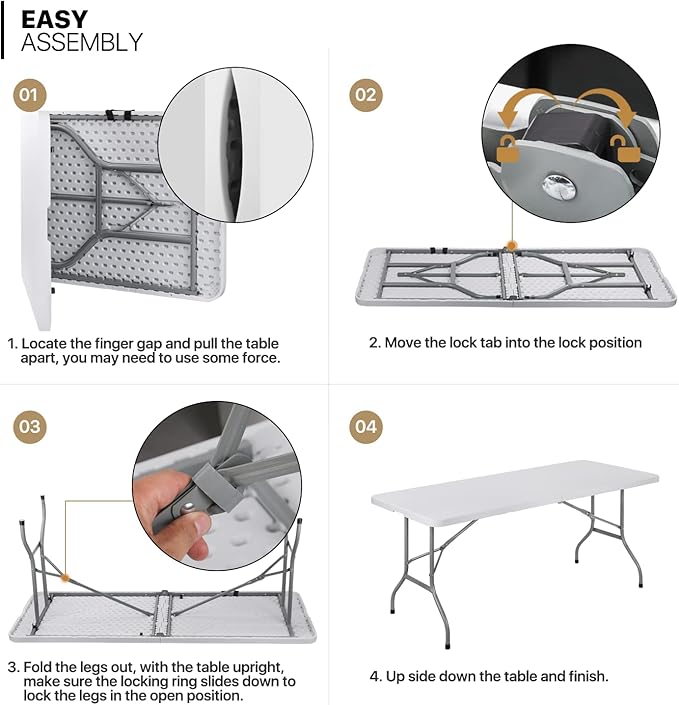 EASY
ASSEMBLY

01

1. Locate the finger gap and pull the table apart, you may need to use some force.

02

2. Move the lock tab into the lock position

03

3. Fold the legs out, with the table upright, make sure the locking ring slides down to lock the legs in the open position.

04

4. Up side down the table and finish.