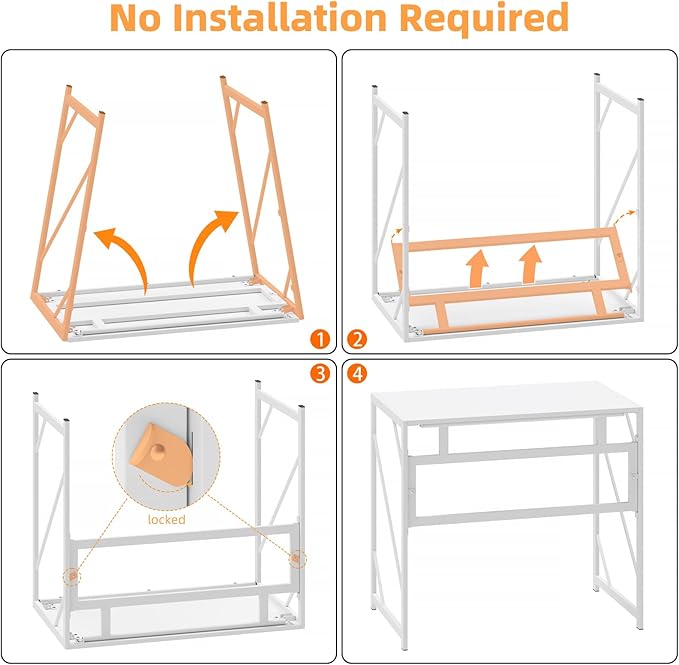 No Installation Required

1

2

3

locked

4