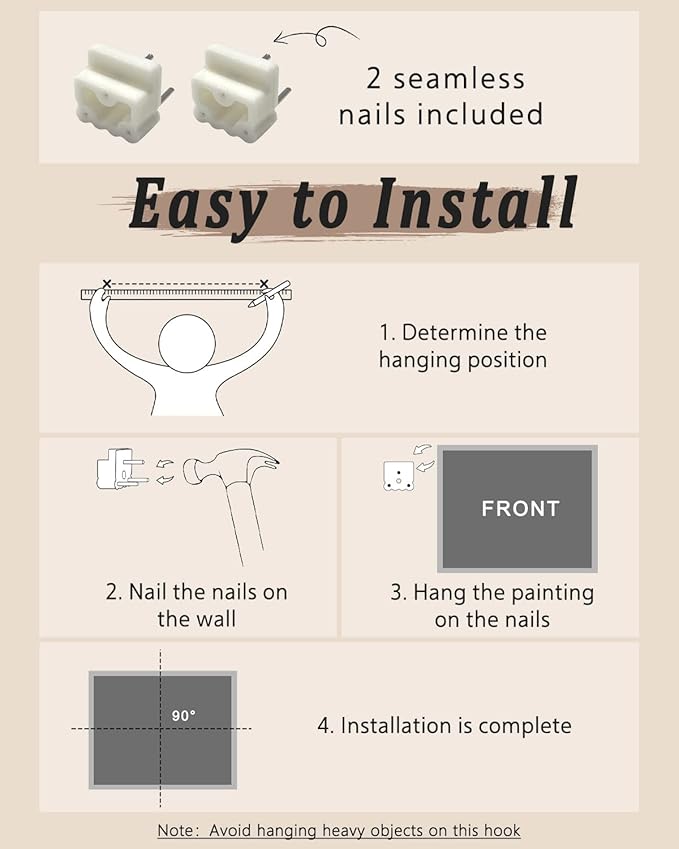 2 seamless nails included

Easy to Install

1. Determine the hanging position

2. Nail the nails on the wall

FRONT

3. Hang the painting on the nails

90°

4. Installation is complete

Note: Avoid hanging heavy objects on this hook