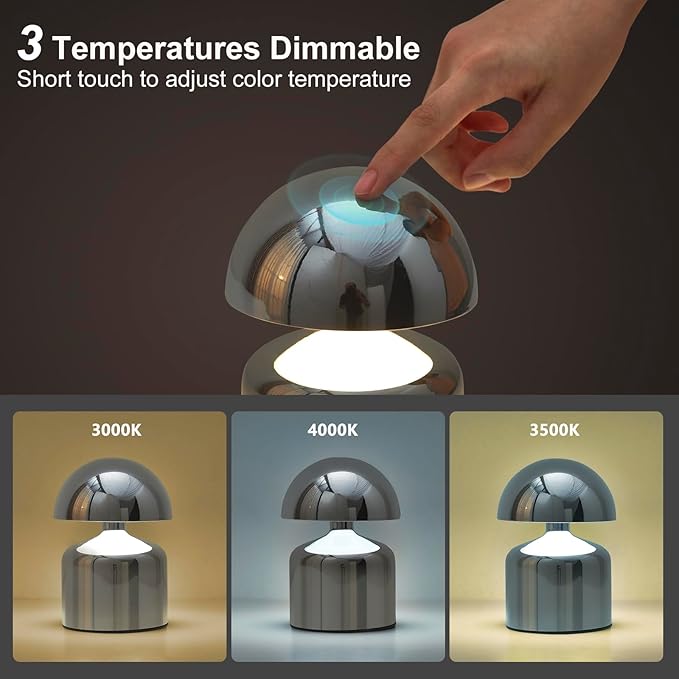 3 Temperatures Dimmable
Short touch to adjust color temperature

3000K

4000K

3500K