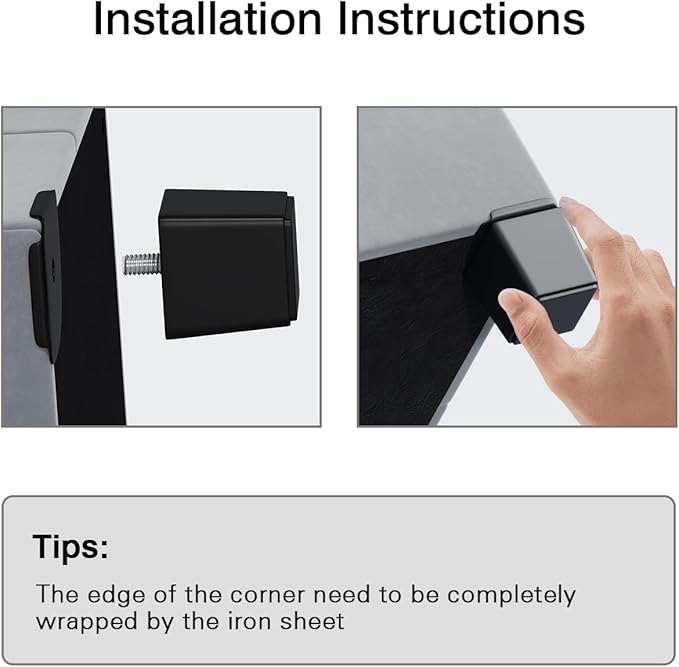 Installation Instructions

Tips:

The edge of the corner need to be completely wrapped by the iron sheet