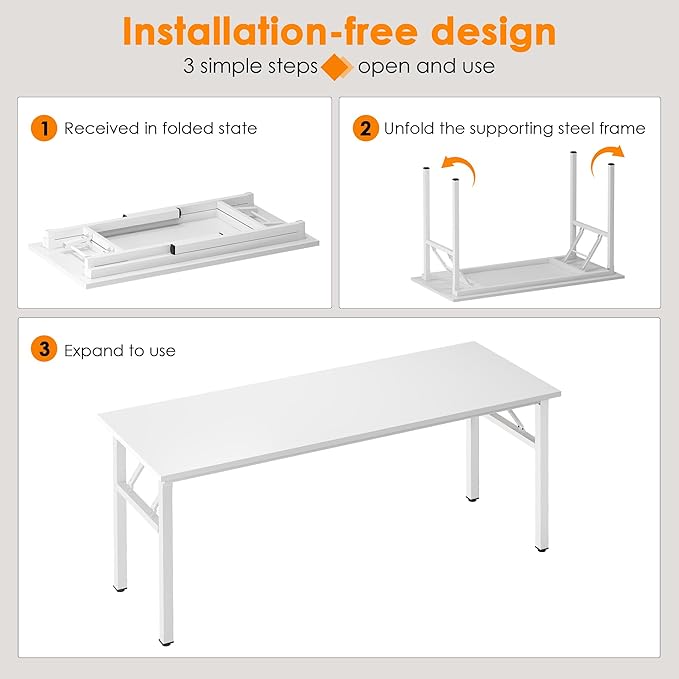 Installation-free design
3 simple steps open and use

1 Received in folded state

2 Unfold the supporting steel frame

3 Expand to use