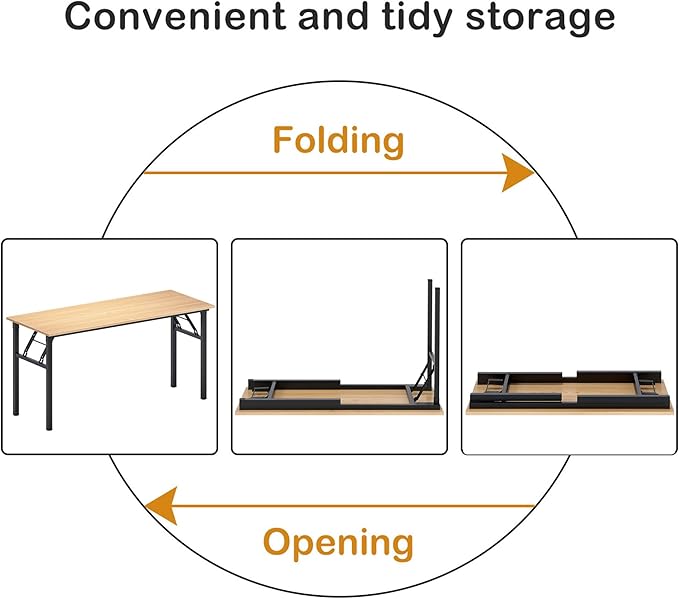 Convenient and tidy storage

Folding

Opening