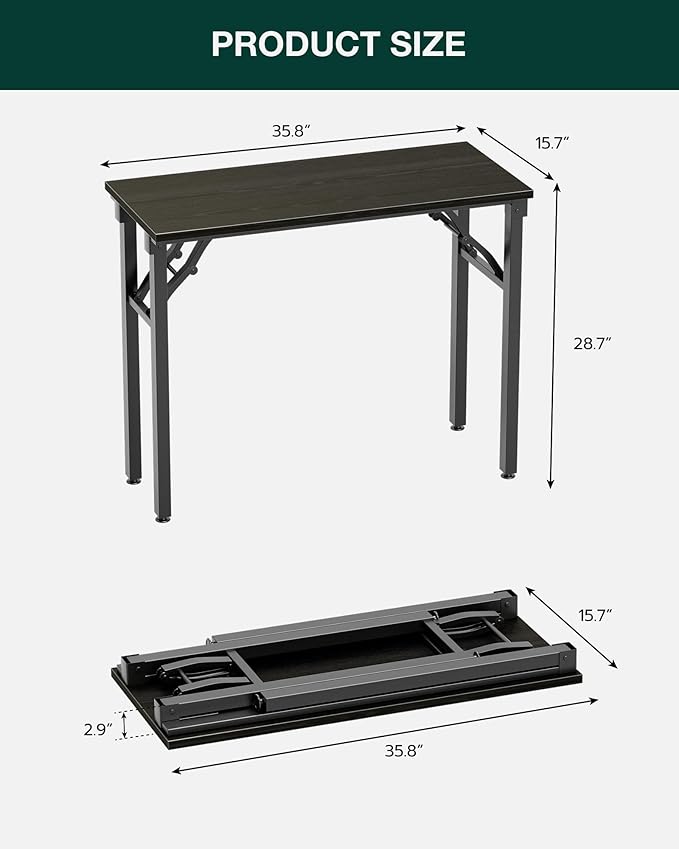 PRODUCT SIZE

35.8″

15.7″

28.7″

15.7″

2.9″

35.8″