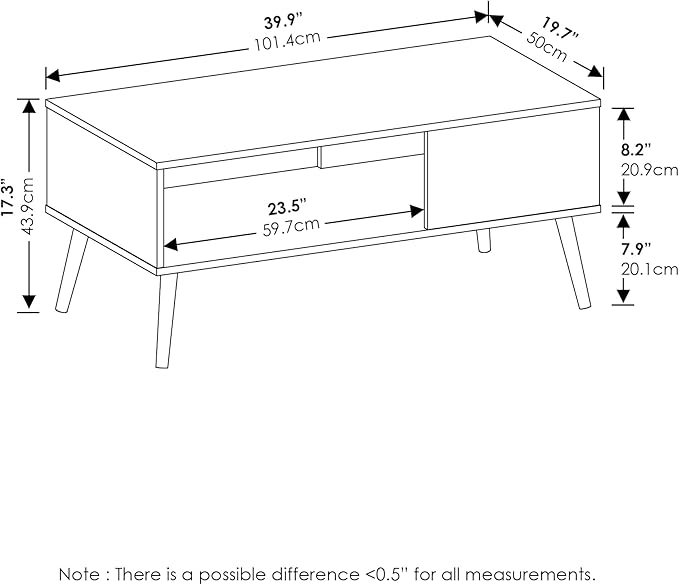 39.9"
101.4cm

19.7"
50cm

17.3"
43.9cm

8.2"
20.9cm

23.5"
59.7cm

7.9"
20.1cm

Note : There is a possible difference <0.5" for all measurements.