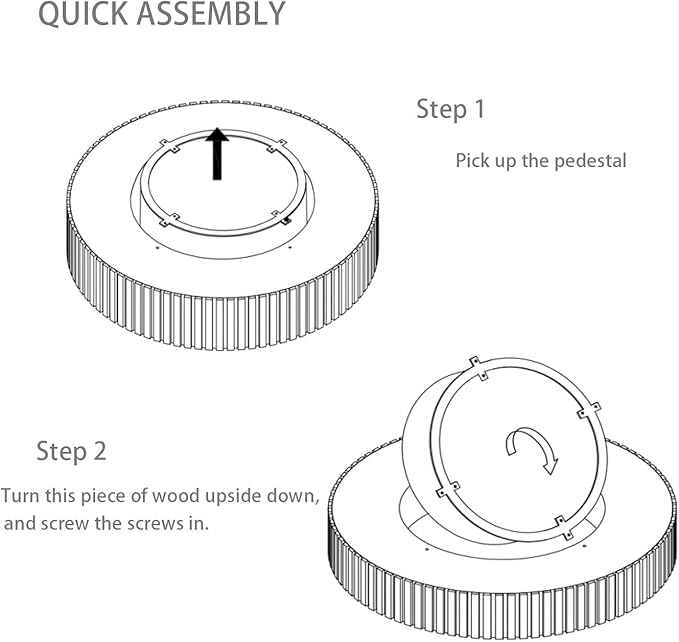 QUICK ASSEMBLY

Step 1

Pick up the pedestal

Step 2

Turn this piece of wood upside down, and screw the screws in.