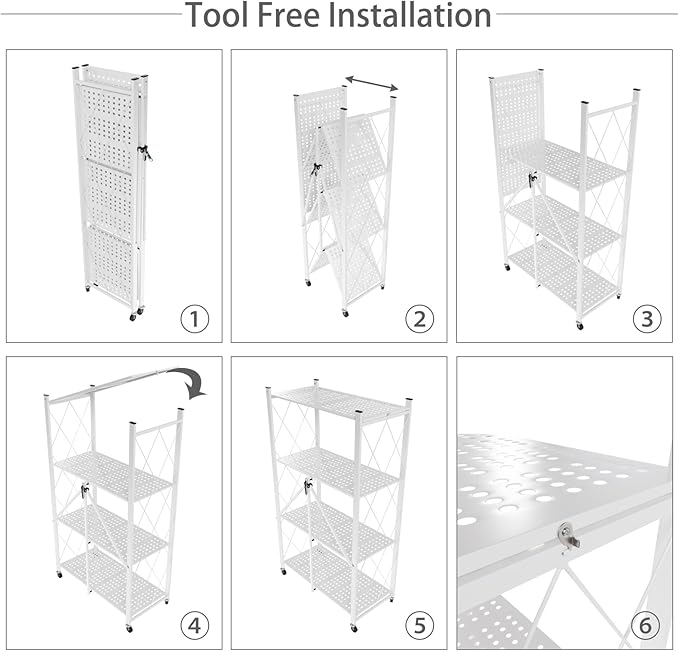 Tool Free Installation

①

②

③

④

⑤

⑥