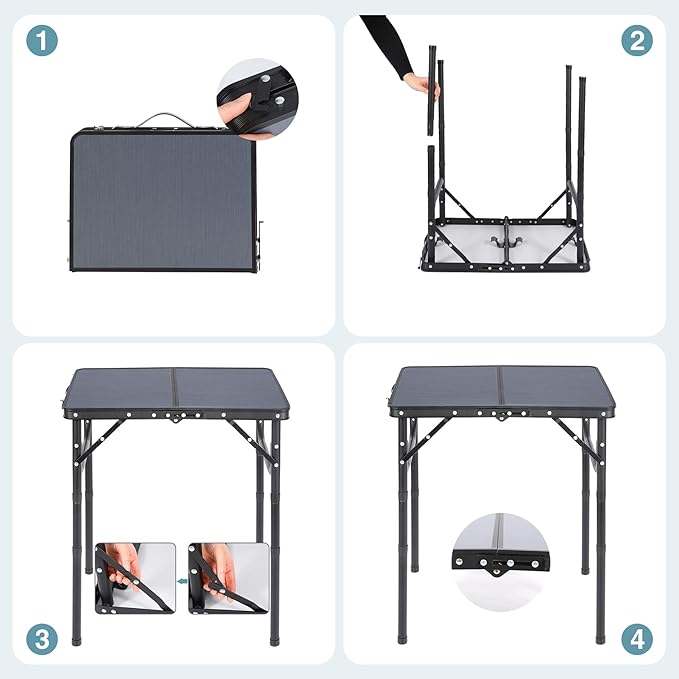 1

2

3

4