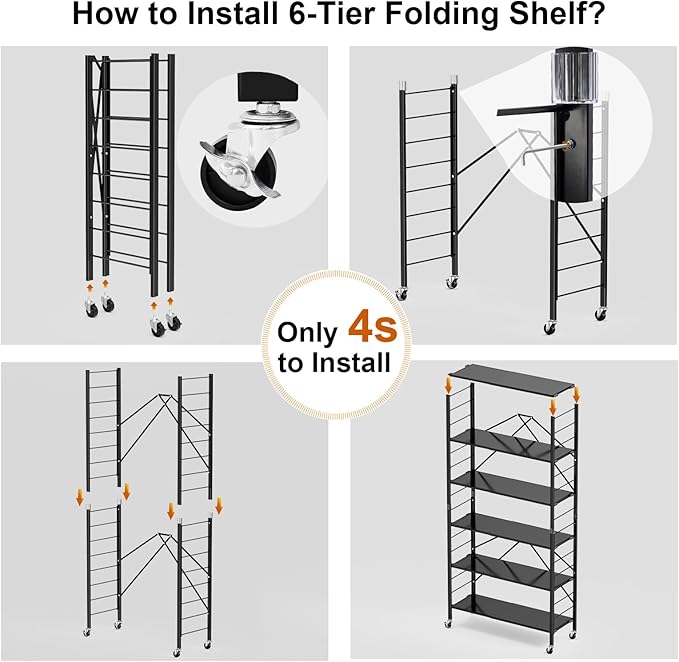 How to Install 6-Tier Folding Shelf?

Only 4s to Install