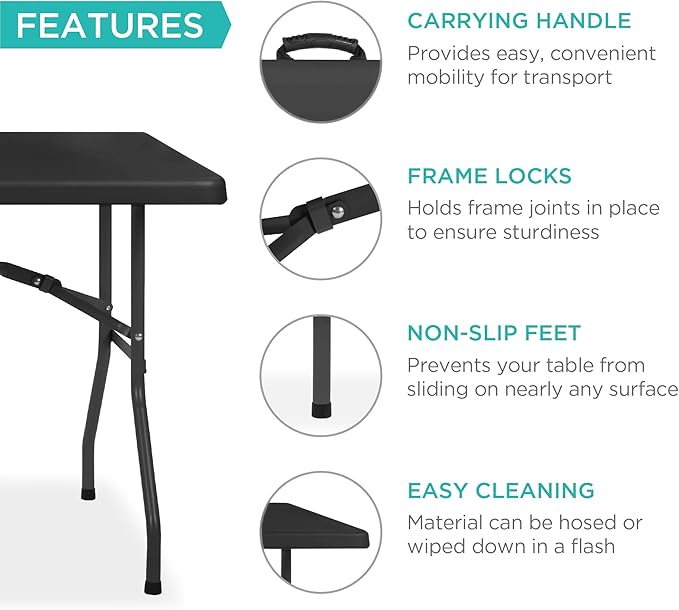 FEATURES

CARRYING HANDLE
Provides easy, convenient mobility for transport

FRAME LOCKS
Holds frame joints in place to ensure sturdiness

NON-SLIP FEET
Prevents your table from sliding on nearly any surface

EASY CLEANING
Material can be hosed or wiped down in a flash