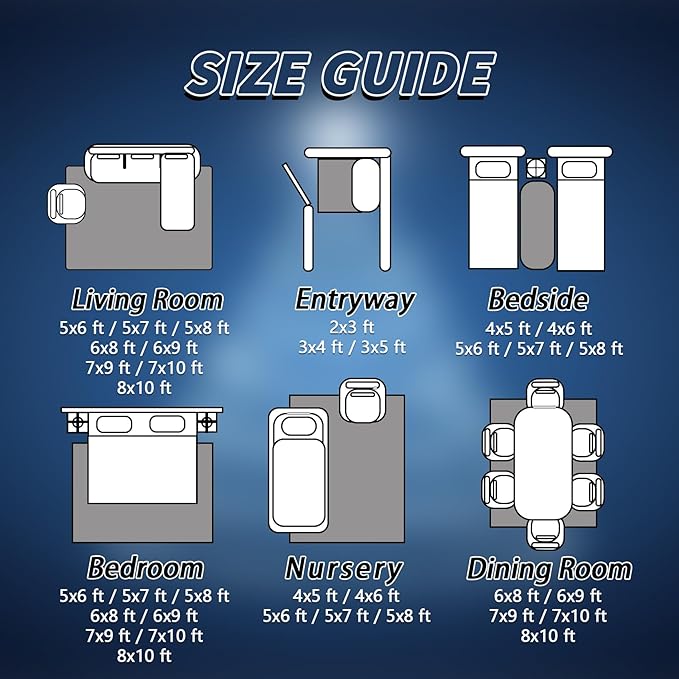 SIZE GUIDE

Living Room
5x6 ft / 5x7 ft / 5x8 ft
6x8 ft / 6x9 ft
7x9 ft / 7x10 ft
8x10 ft

Entryway
2x3 ft
3x4 ft / 3x5 ft

Bedside
4x5 ft / 4x6 ft
5x6 ft / 5x7 ft / 5x8 ft

Bedroom
5x6 ft / 5x7 ft / 5x8 ft
6x8 ft / 6x9 ft
7x9 ft / 7x10 ft
8x10 ft

Nursery
4x5 ft / 4x6 ft
5x6 ft / 5x7 ft / 5x8 ft

Dining Room
6x8 ft / 6x9 ft
7x9 ft / 7x10 ft
8x10 ft