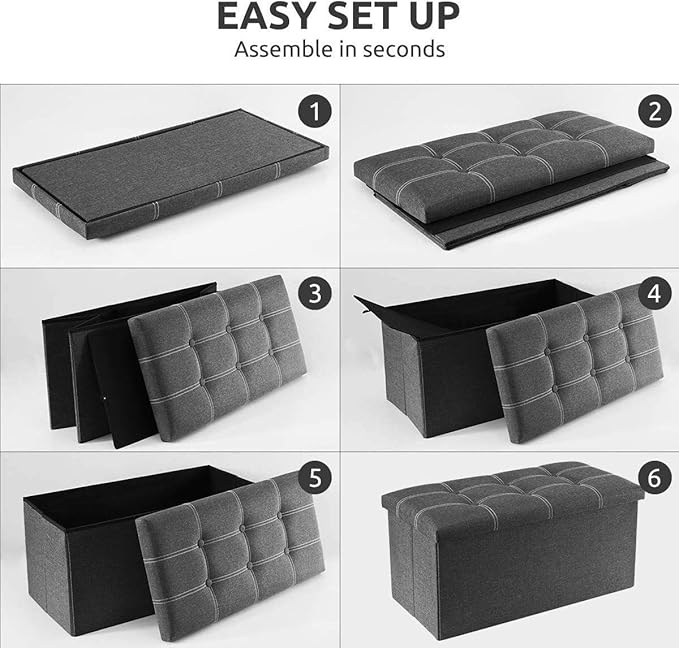 EASY SET UP
Assemble in seconds

1

2

3

4

5

6