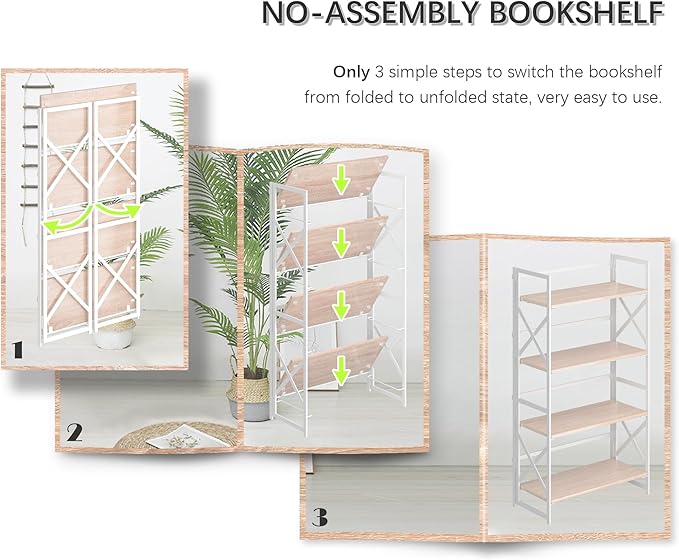 NO-ASSEMBLY BOOKSHELF

Only 3 simple steps to switch the bookshelf from folded to unfolded state, very easy to use.

1

2

3