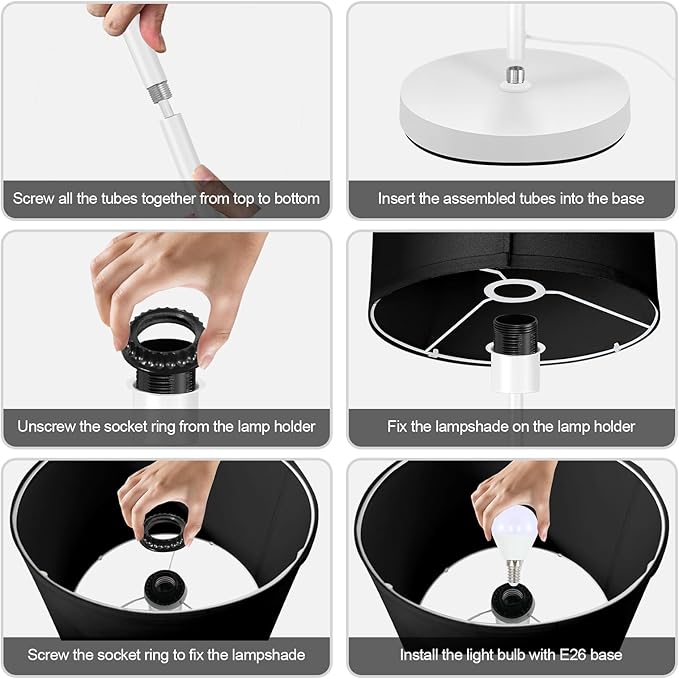 Screw all the tubes together from top to bottom

Insert the assembled tubes into the base

Unscrew the socket ring from the lamp holder

Fix the lampshade on the lamp holder

Screw the socket ring to fix the lampshade

Install the light bulb with E26 base