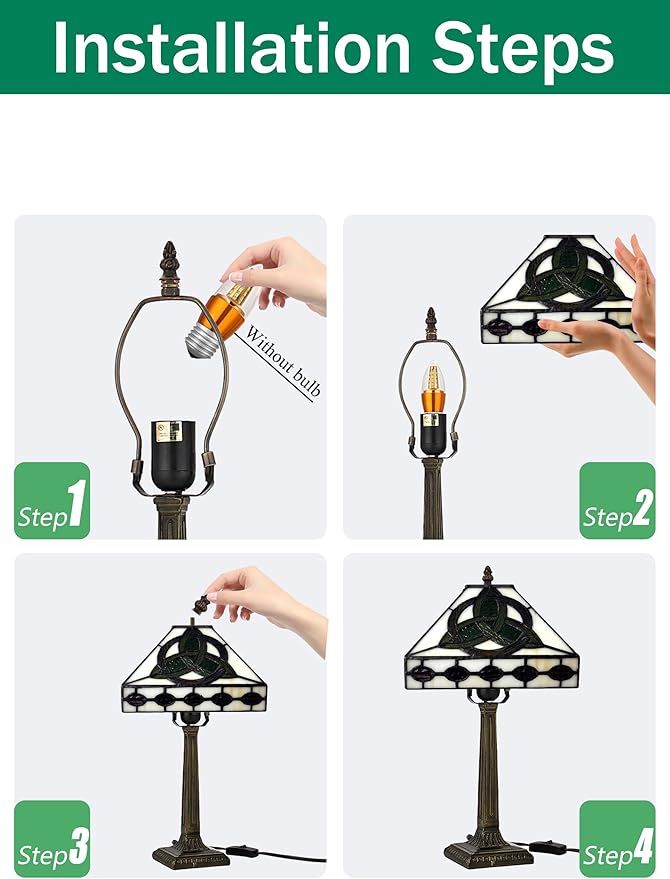 Installation Steps

Without bulb

Step1

Step2

Step3

Step4