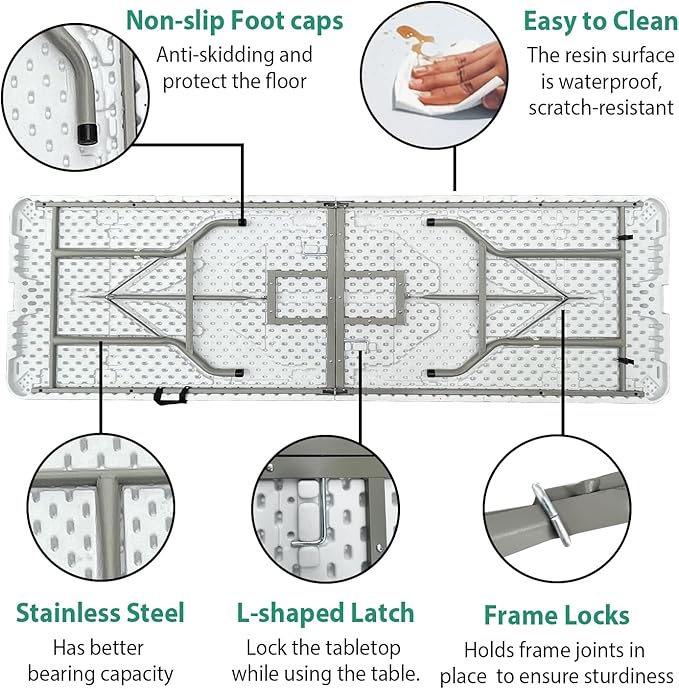 Non-slip Foot caps
Anti-skidding and protect the floor

Easy to Clean
The resin surface is waterproof, scratch-resistant

Stainless Steel
Has better bearing capacity

L-shaped Latch
Lock the tabletop while using the table.

Frame Locks
Holds frame joints in place to ensure sturdiness