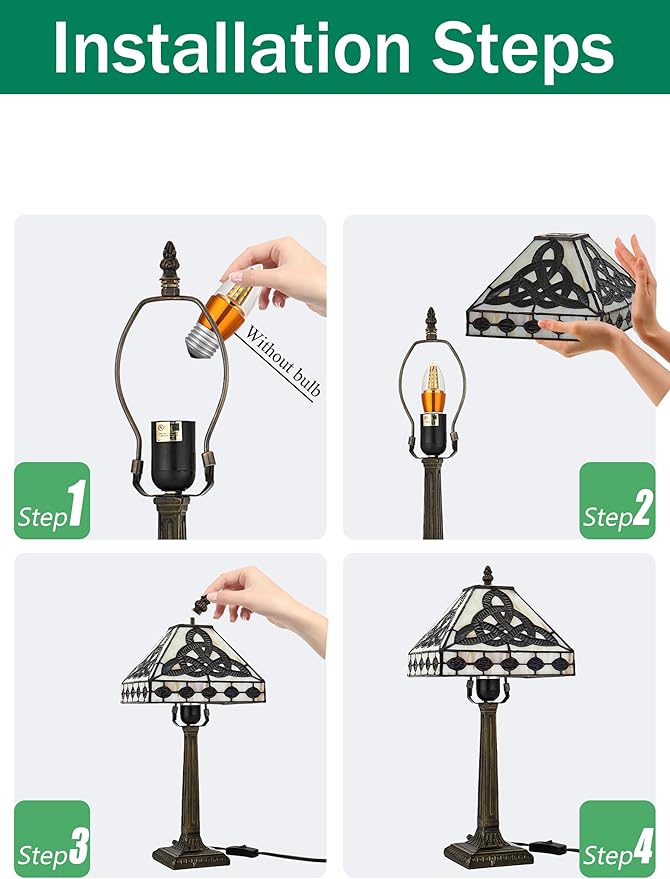 Installation Steps

Without bulb

Step1

Step2

Step3

Step4