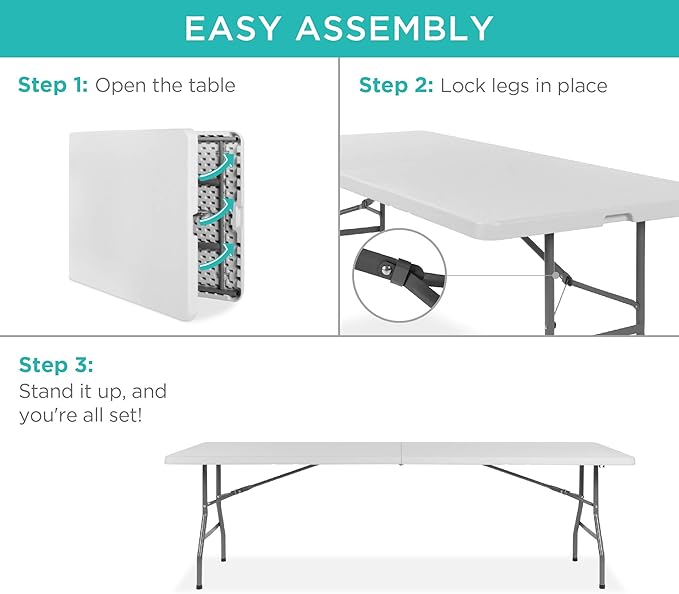 EASY ASSEMBLY

Step 1: Open the table

Step 2: Lock legs in place

Step 3: Stand it up, and you're all set!