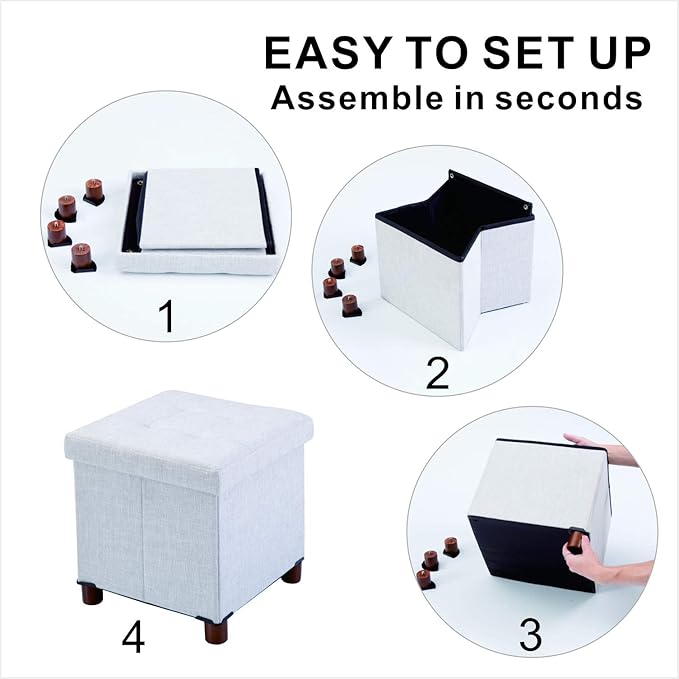 EASY TO SET UP
Assemble in seconds

1

2

4

3