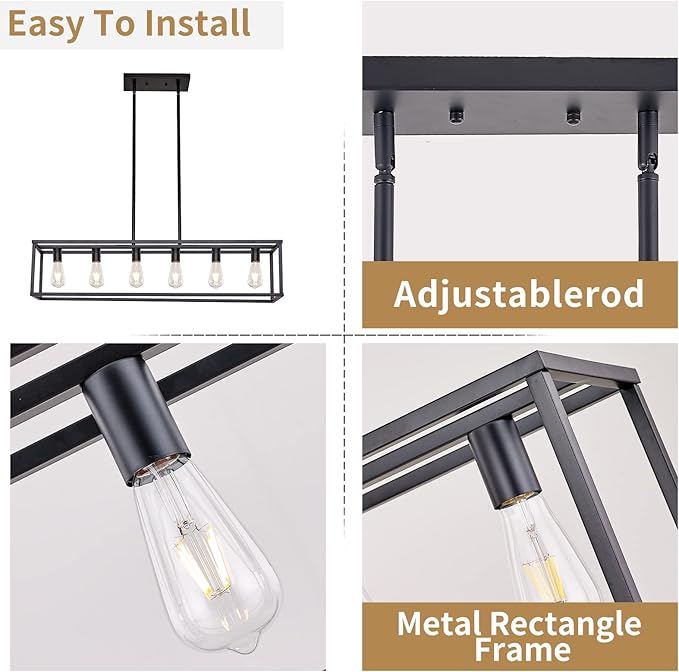 Easy To Install

Adjustablerod

Metal Rectangle Frame