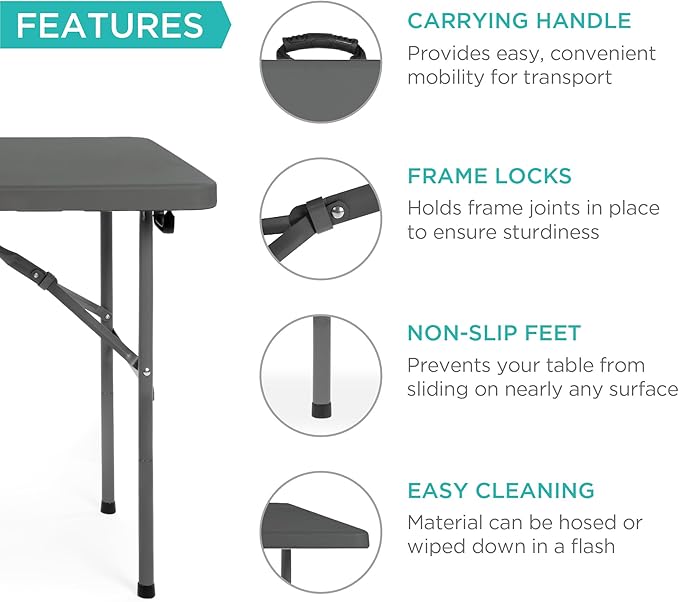 FEATURES

CARRYING HANDLE
Provides easy, convenient mobility for transport

FRAME LOCKS
Holds frame joints in place to ensure sturdiness

NON-SLIP FEET
Prevents your table from sliding on nearly any surface

EASY CLEANING
Material can be hosed or wiped down in a flash