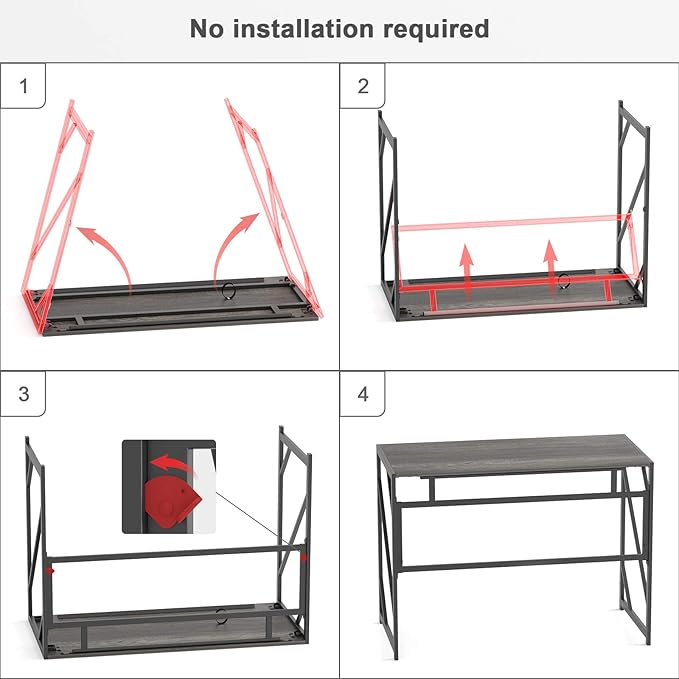 No installation required

1

2

3

4