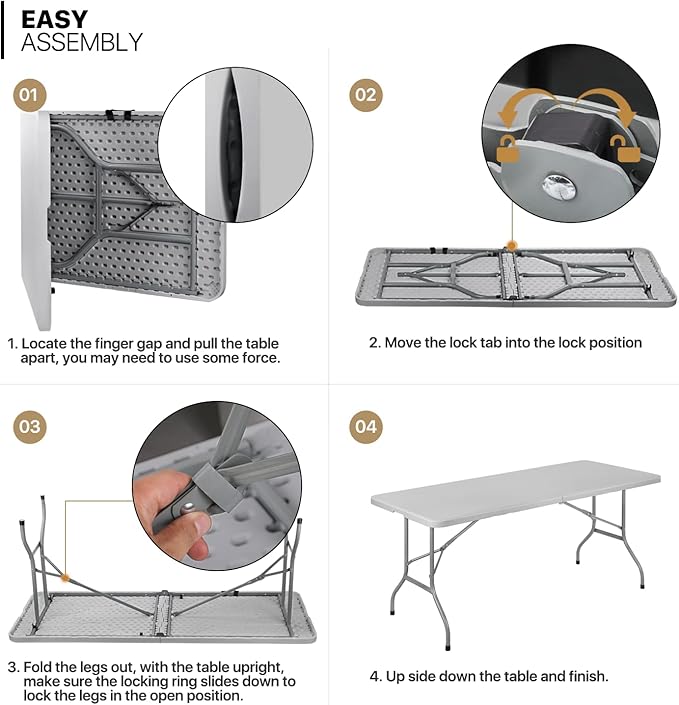 EASY
ASSEMBLY

01

1. Locate the finger gap and pull the table apart, you may need to use some force.

02

2. Move the lock tab into the lock position

03

3. Fold the legs out, with the table upright, make sure the locking ring slides down to lock the legs in the open position.

04

4. Up side down the table and finish.