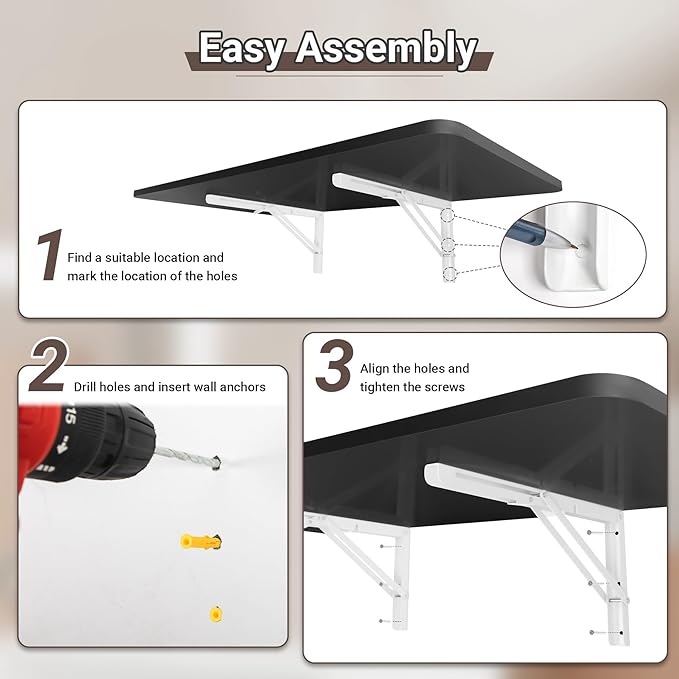 Easy Assembly

1 Find a suitable location and mark the location of the holes

2 Drill holes and insert wall anchors

15

3 Align the holes and tighten the screws