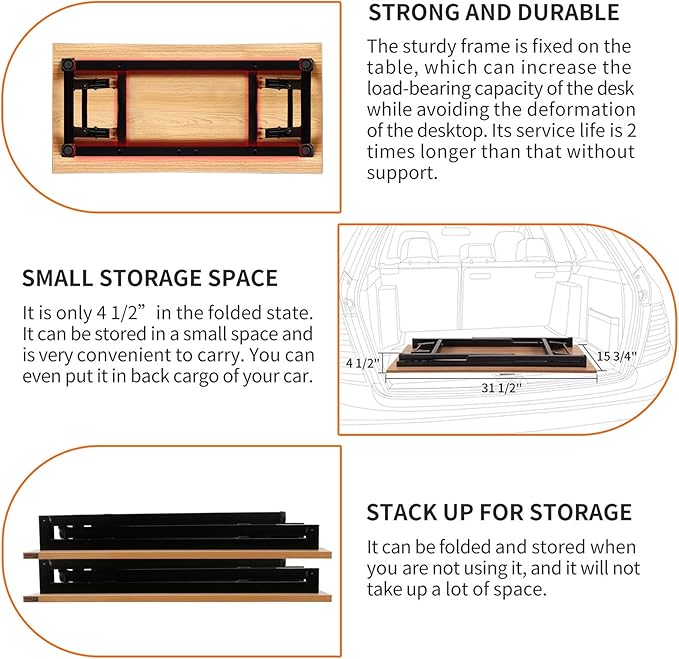 STRONG AND DURABLE

The sturdy frame is fixed on the table, which can increase the load-bearing capacity of the desk while avoiding the deformation of the desktop. Its service life is 2 times longer than that without support.

SMALL STORAGE SPACE

It is only 4 1/2” in the folded state. It can be stored in a small space and is very convenient to carry. You can even put it in back cargo of your car.

4 1/2"

15 3/4"

31 1/2"

STACK UP FOR STORAGE

It can be folded and stored when you are not using it, and it will not take up a lot of space.